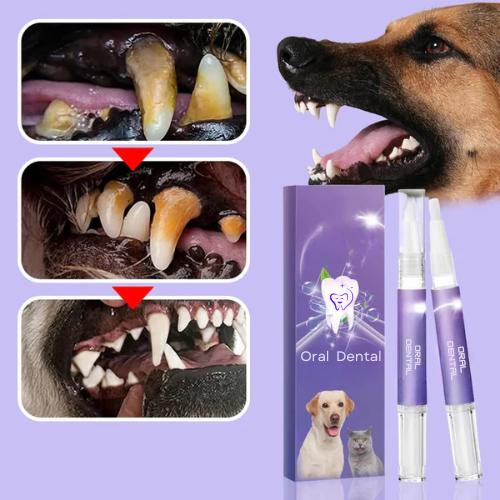 Oral Dental

ORAL DENTAL

ORAL DENTAL