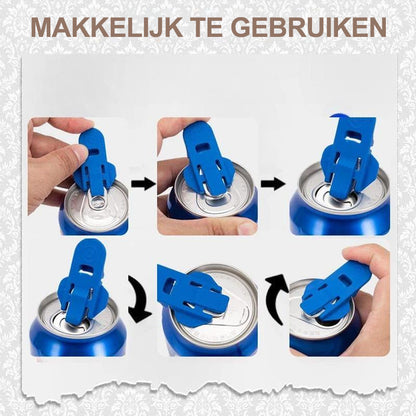 MAKKELIJK TE GEBRUIKEN